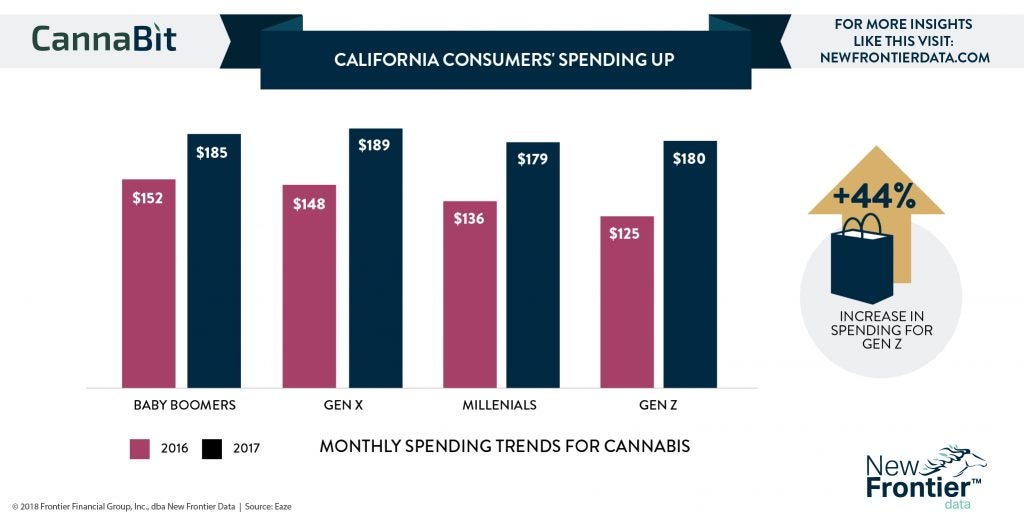 CannaBit

CALIFORNIA CONSUMERS' SPENDING UP

FOR MORE INSIGHTS LIKE THIS VISIT: NEWFRONTIERDATA.COM

$152
$185
$148
$189
$136
$179
$125
$180

BABY BOOMERS
GEN X
MILLENIALS
GEN Z

+44%

INCREASE IN SPENDING FOR GEN Z

2016
2017

MONTHLY SPENDING TRENDS FOR CANNABIS

New Frontier™ data

© 2018 Frontier Financial Group, Inc., dba New Frontier Data | Source: Eaze