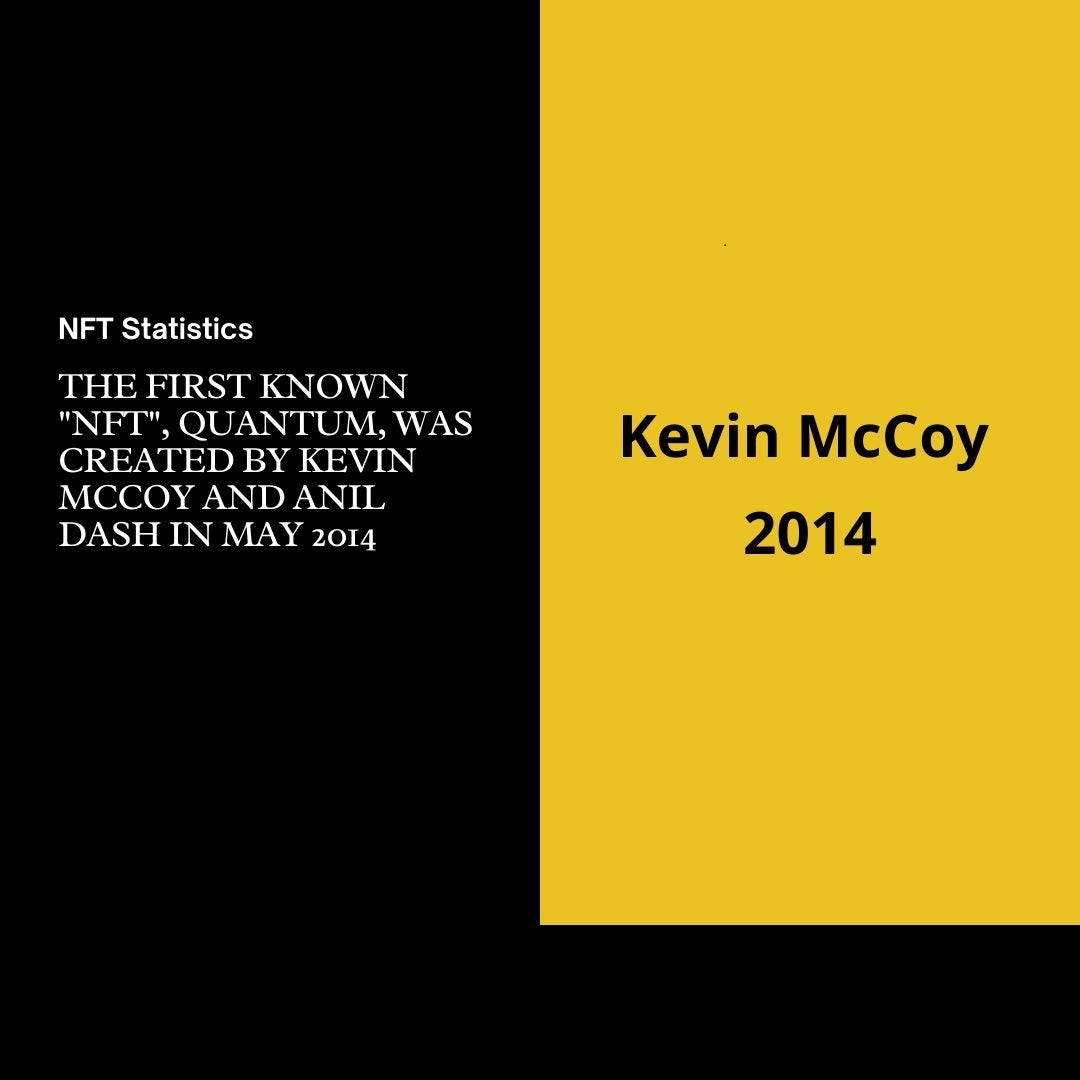 NFT Statistics

THE FIRST KNOWN "NFT", QUANTUM, WAS CREATED BY KEVIN MCCOY AND ANIL DASH IN MAY 2014

Kevin McCoy

2014