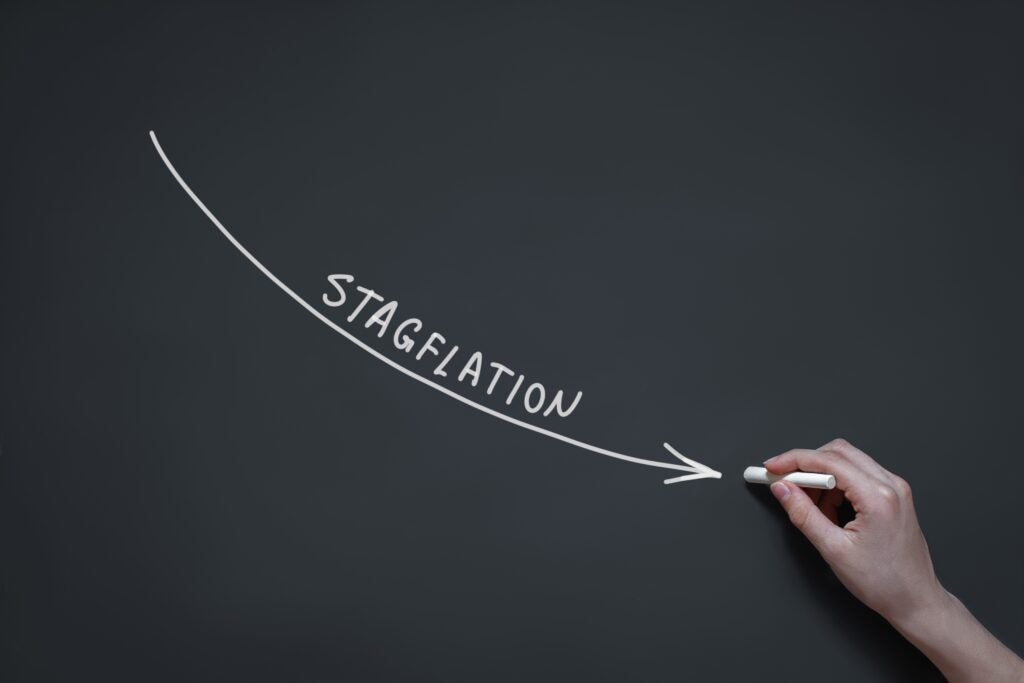 STAGFLATION